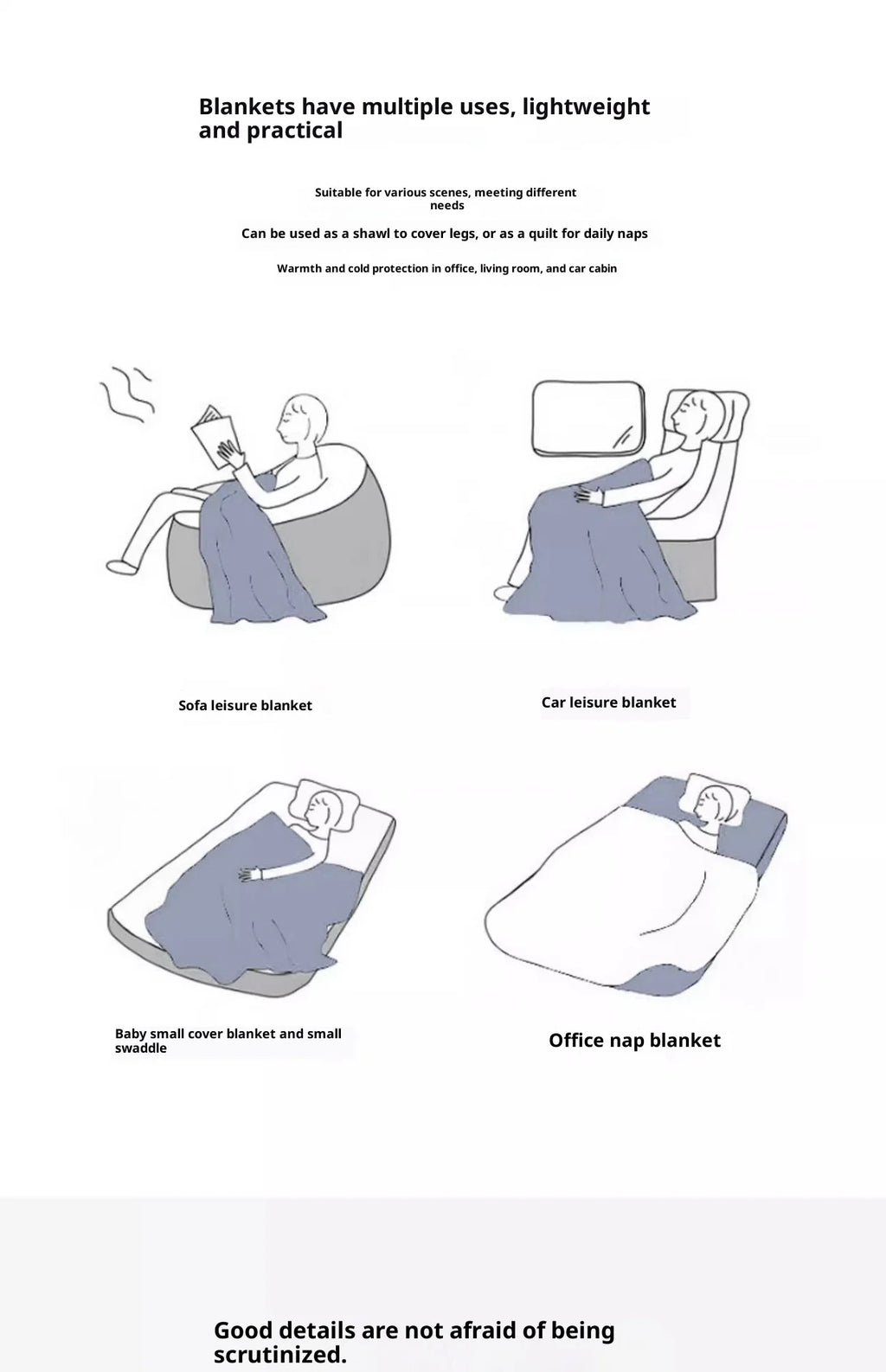 Blankets have multiple uses, lightweight and practical

Suitable for various scenes, meeting different needs

Can be used as a shawl to cover legs, or as a quilt for daily naps

Warmth and cold protection in office, living room, and car cabin

Sofa leisure blanket

Car leisure blanket

Baby small cover blanket and small swaddle

Office nap blanket

Good details are not afraid of being scrutinized.